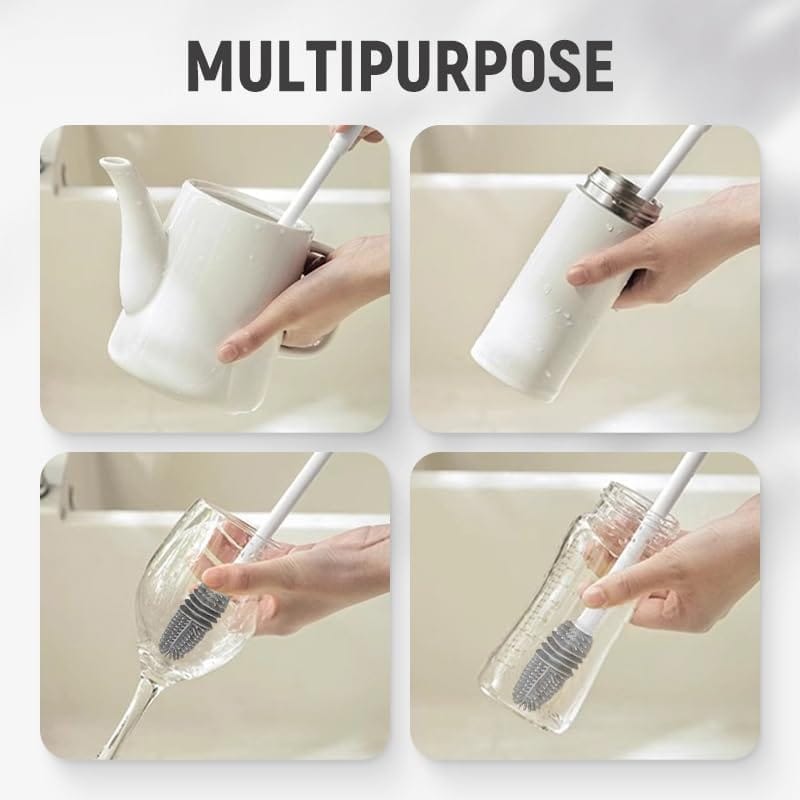 MULTIPURPOSE