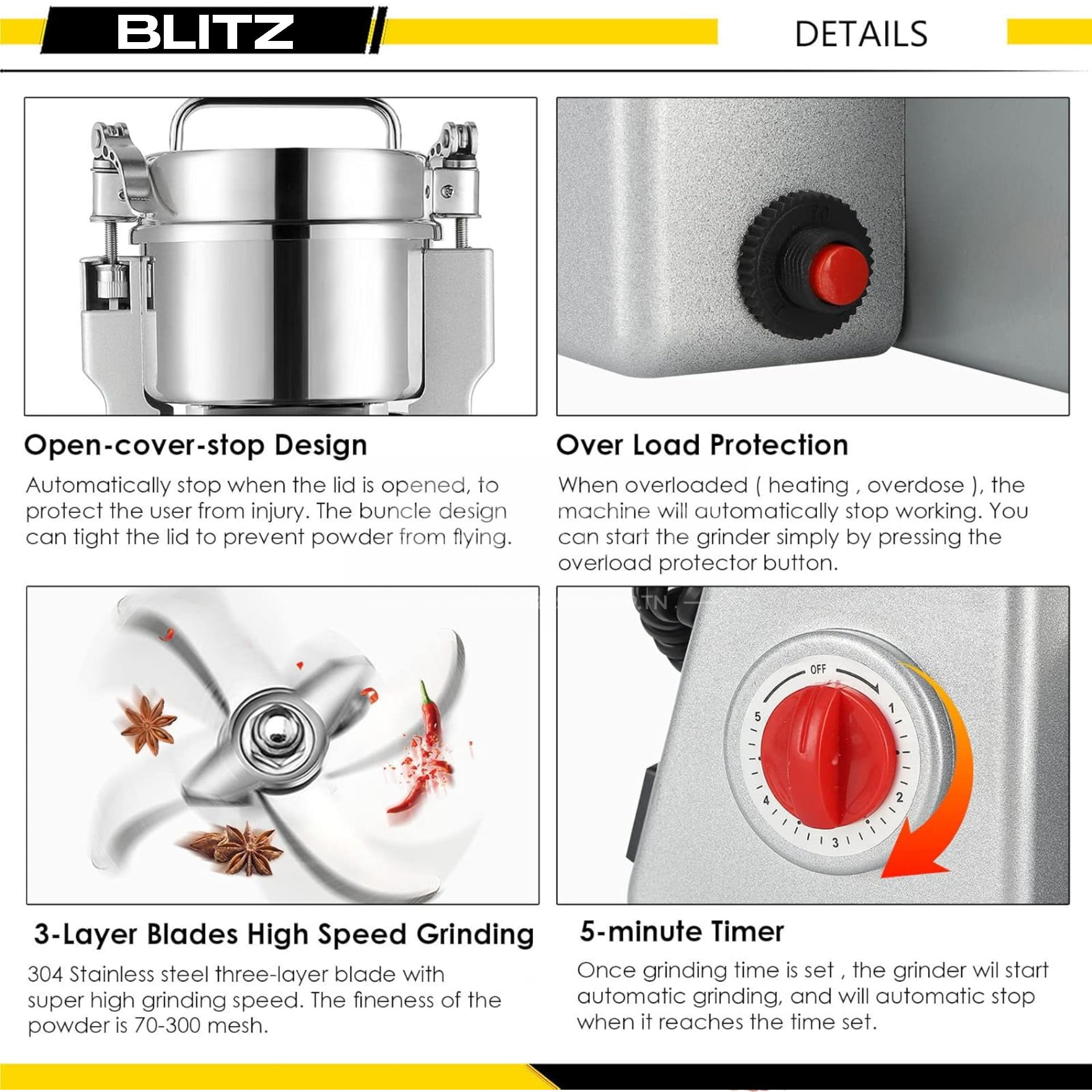 BLITZ

DETAILS

Open-cover-stop Design

Automatically stop when the lid is opened, to protect the user from injury. The buncle design can tight the lid to prevent powder from flying.

Over Load Protection

When overloaded ( heating , overdose ), the machine will automatically stop working. You can start the grinder simply by pressing the overload protector button.

OFF
1
2
3
4
5

3-Layer Blades High Speed Grinding

304 Stainless steel three-layer blade with super high grinding speed. The fineness of the powder is 70-300 mesh.

5-minute Timer

Once grinding time is set , the grinder wil start automatic grinding, and will automatic stop when it reaches the time set.