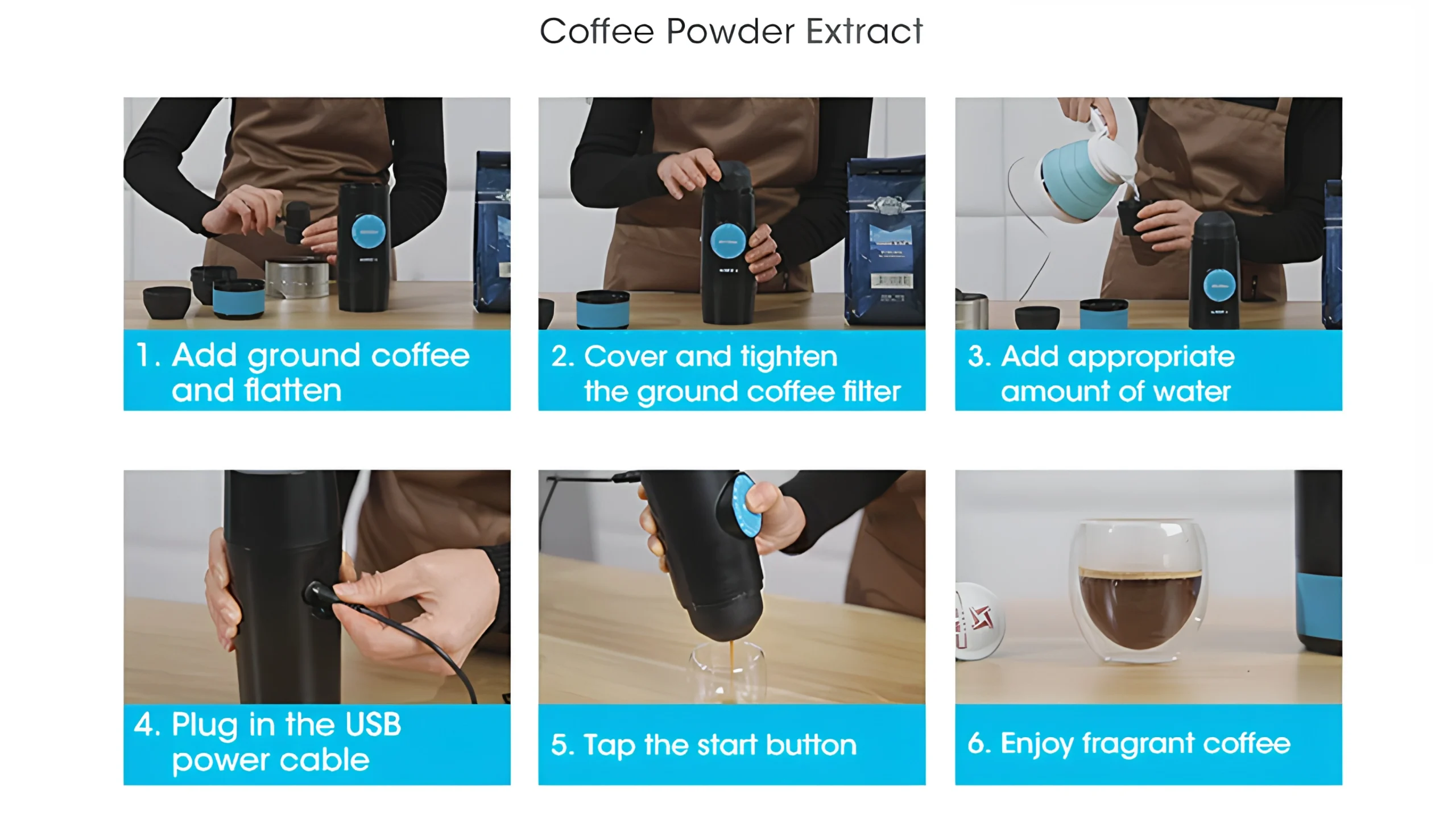 Coffee Powder Extract

1. Add ground coffee and flatten

2. Cover and tighten the ground coffee filter

3. Add appropriate amount of water

4. Plug in the USB power cable

5. Tap the start button

6. Enjoy fragrant coffee