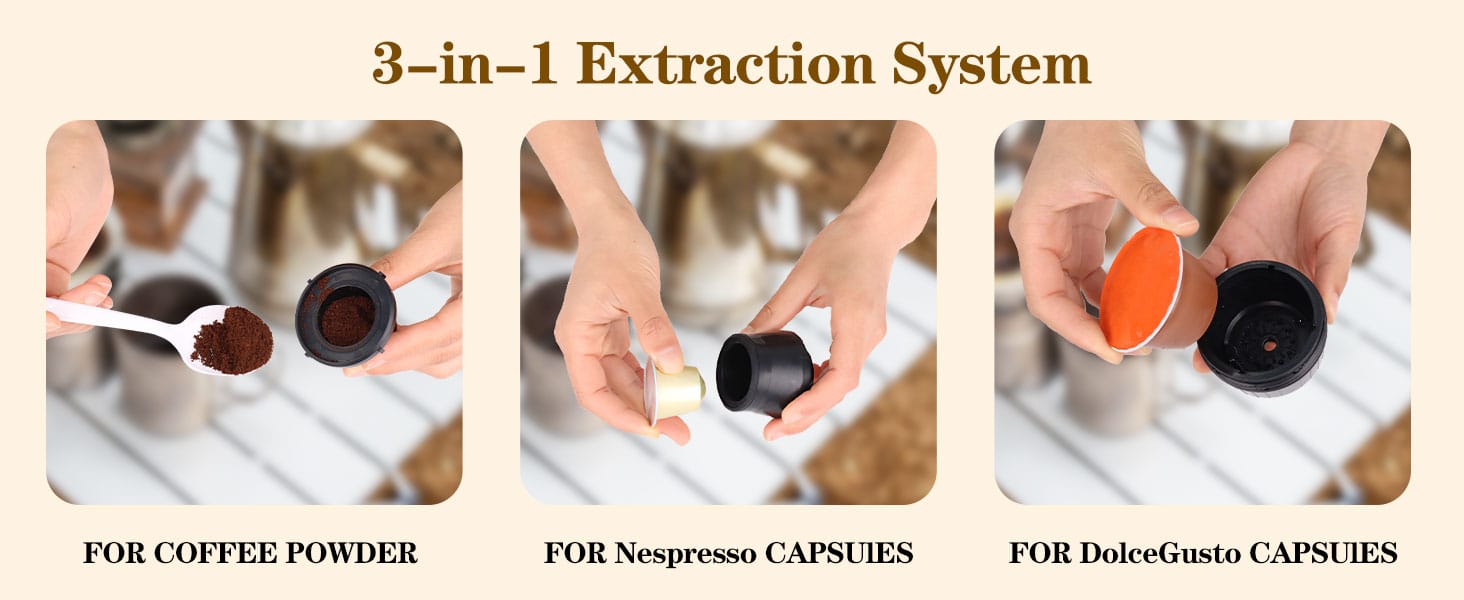 3-in-1 Extraction System

FOR COFFEE POWDER

FOR Nespresso CAPSUlES

FOR DolceGusto CAPSUlES