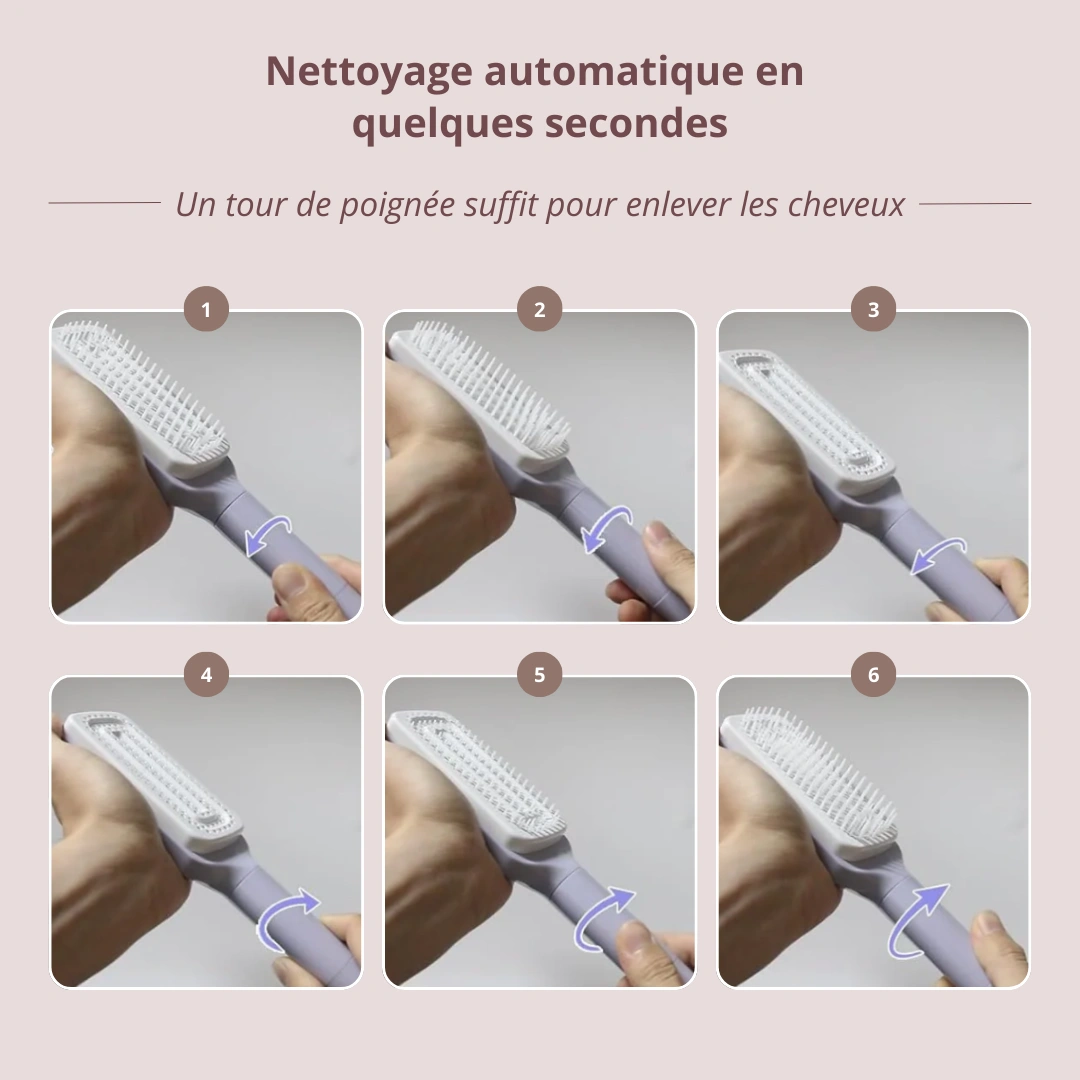 Nettoyage automatique en quelques secondes

Un tour de poignée suffit pour enlever les cheveux

1

2

3

4

5

6