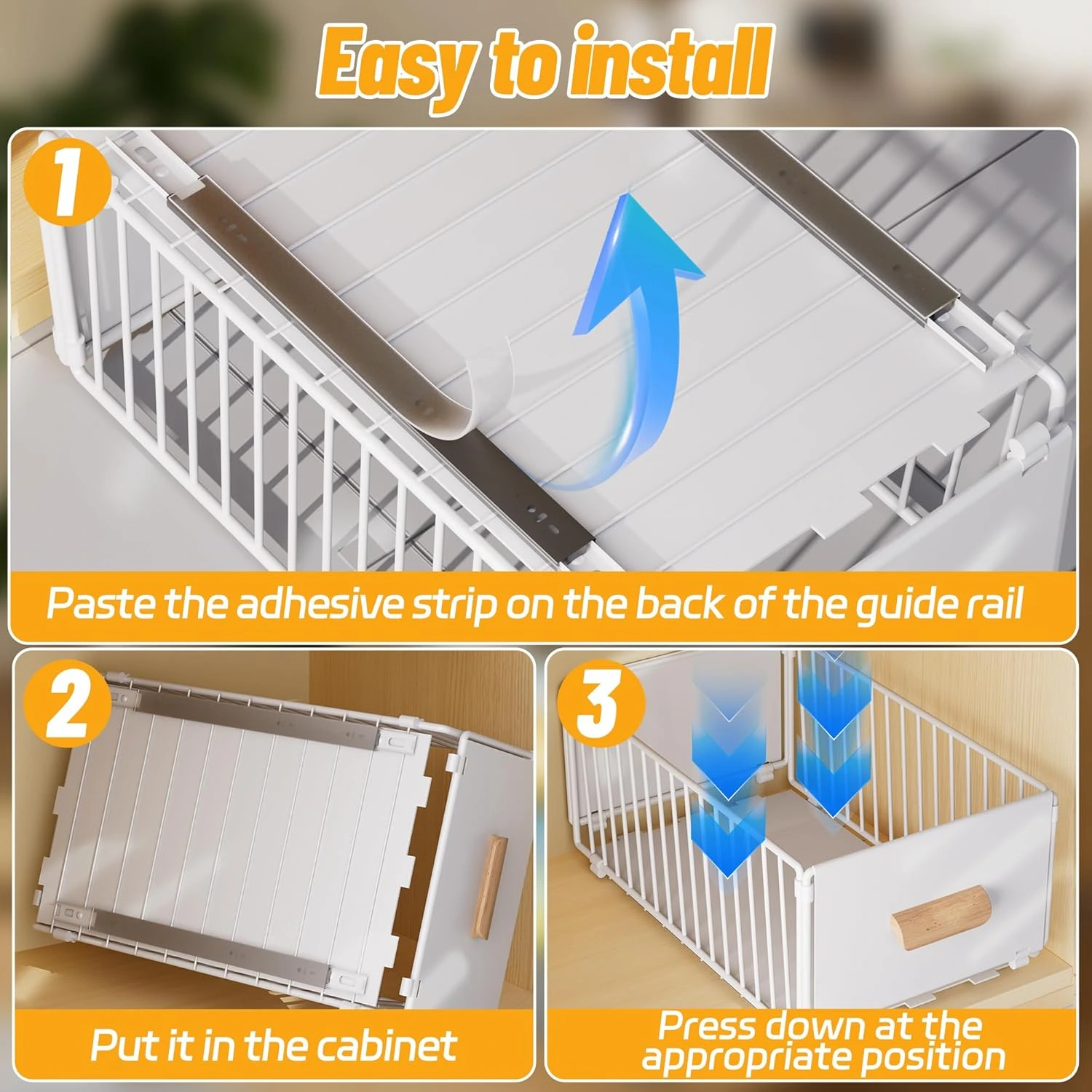 Easy to install

1

Paste the adhesive strip on the back of the guide rail

2

Put it in the cabinet

3

Press down at the appropriate position