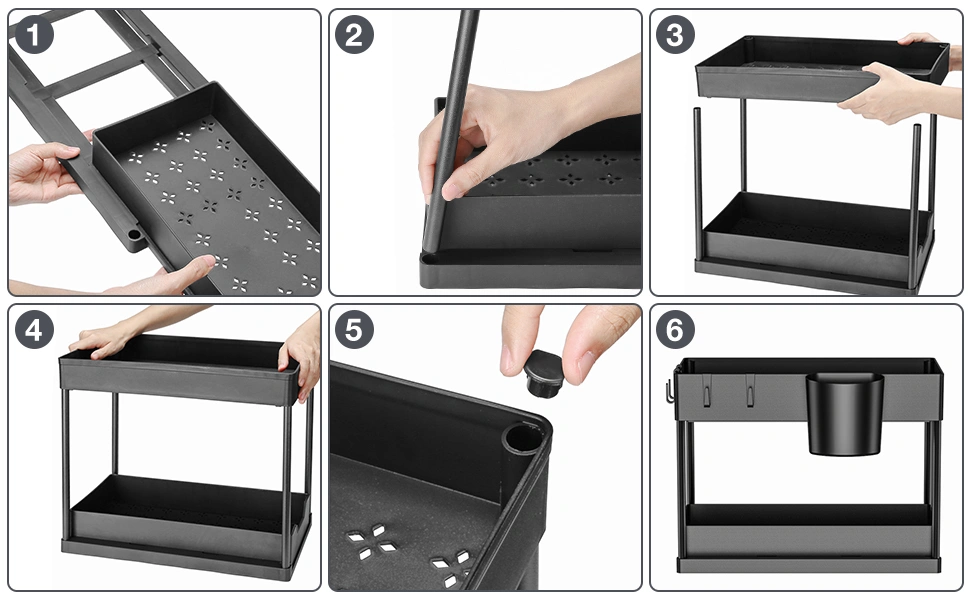 1

2

3

4

5

6