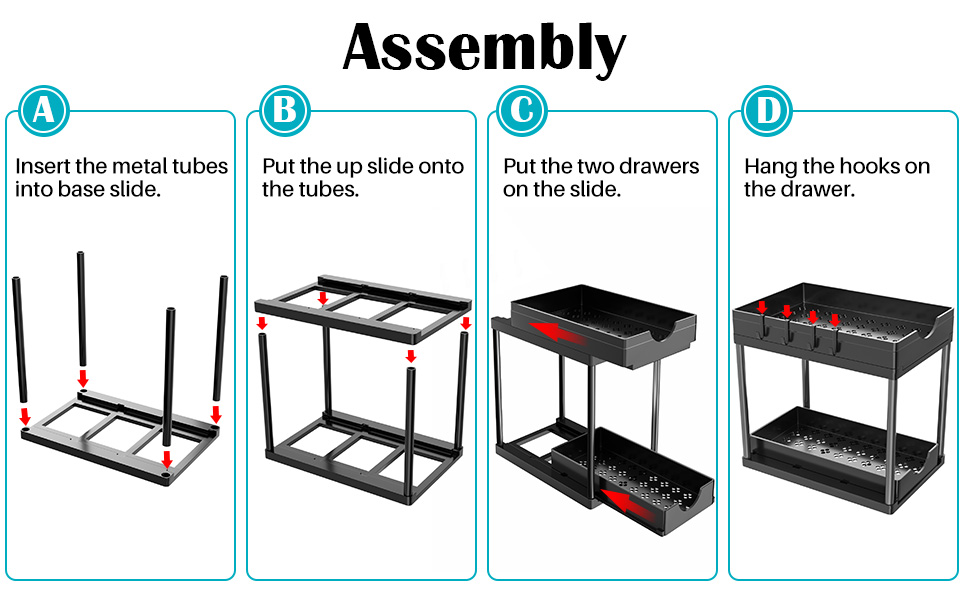 Assembly

A

Insert the metal tubes into base slide.

B

Put the up slide onto the tubes.

C

Put the two drawers on the slide.

D

Hang the hooks on the drawer.