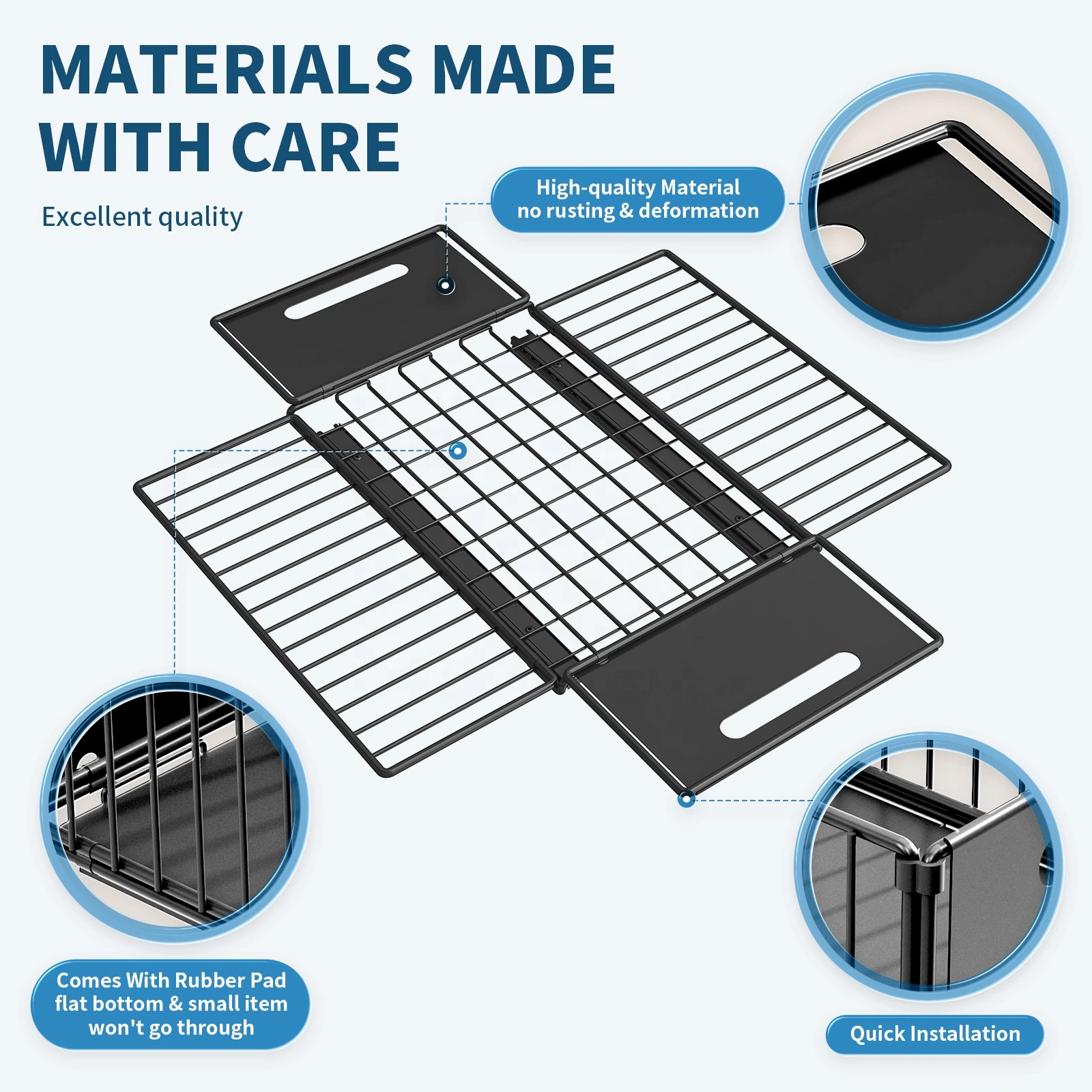 MATERIALS MADE WITH CARE

Excellent quality

High-quality Material
no rusting & deformation

Comes With Rubber Pad
flat bottom & small item
won't go through

Quick Installation