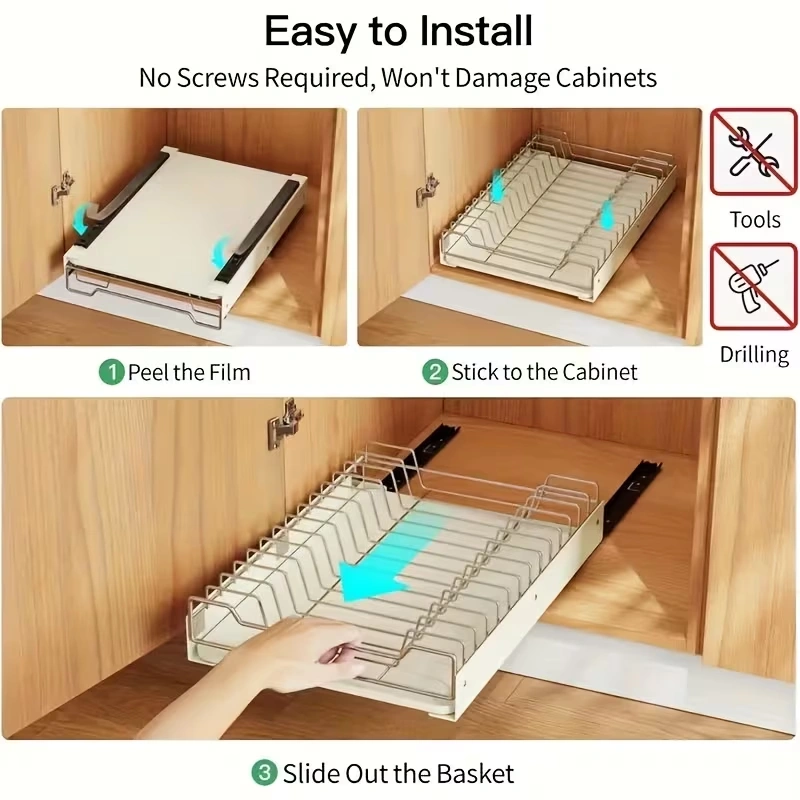 Easy to Install

No Screws Required, Won't Damage Cabinets

Tools

Drilling

1 Peel the Film

2 Stick to the Cabinet

3 Slide Out the Basket