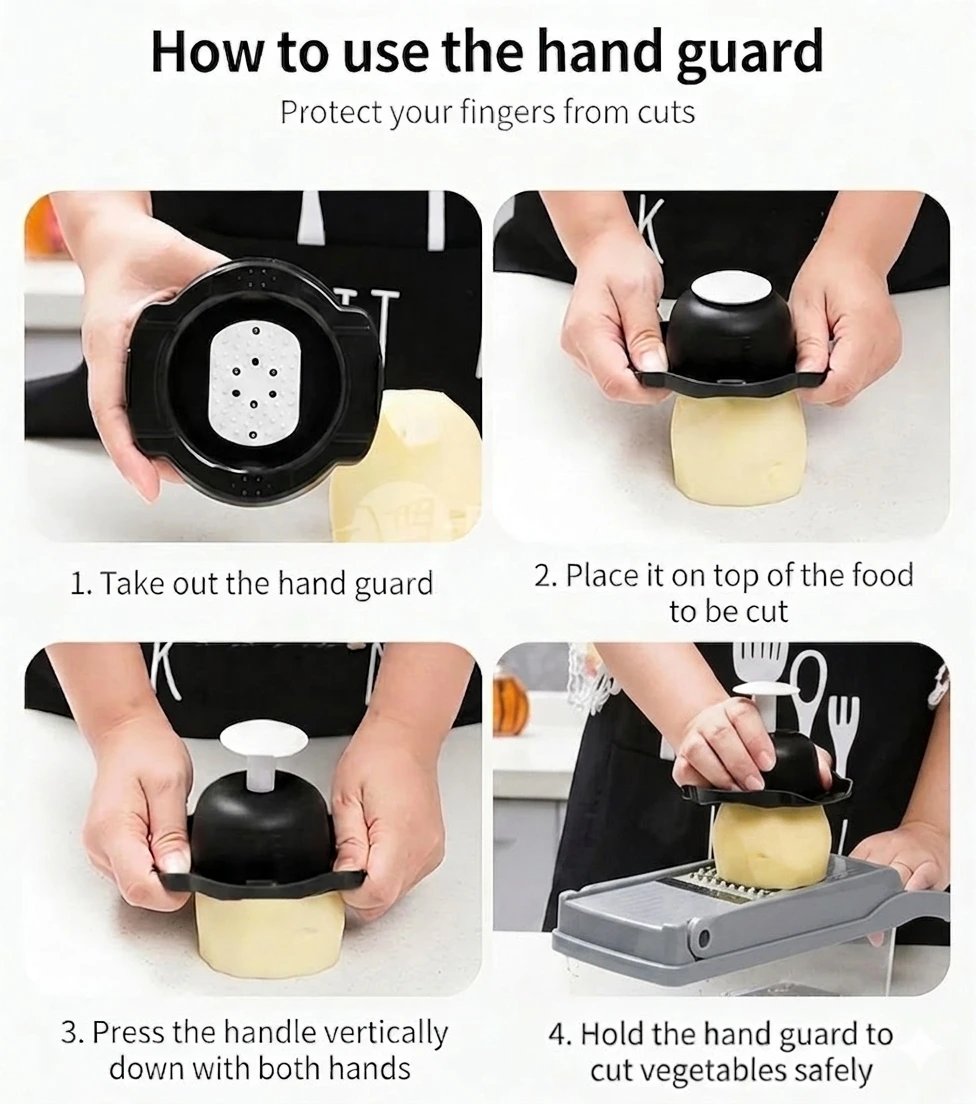 How to use the hand guard

Protect your fingers from cuts

1. Take out the hand guard

2. Place it on top of the food to be cut

3. Press the handle vertically down with both hands

4. Hold the hand guard to cut vegetables safely